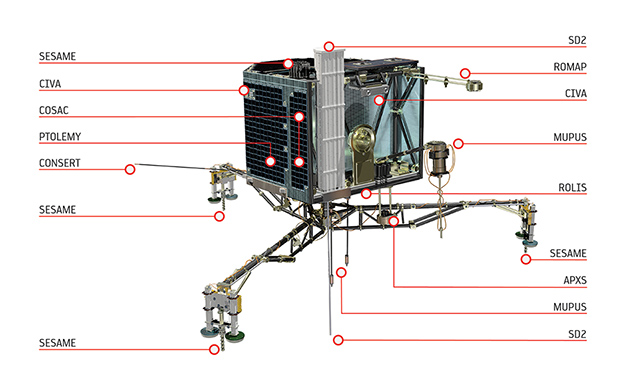 SESAME
CIVA
COSAC
PTOLEMY
CONSERT
SESAME
SESAME
SD2
ROMAP
CIVA
MUPUS
ROLIS
SESAME
APXS
MUPUS
SD2